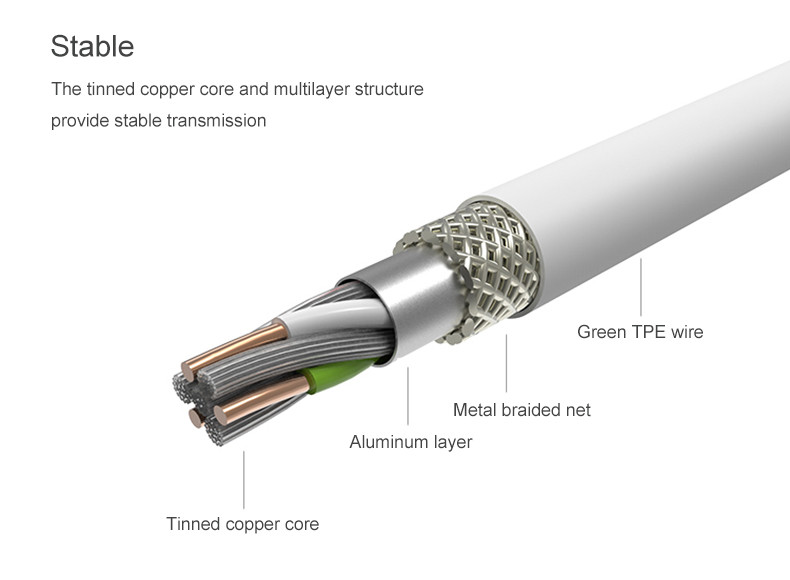 Stable

The tinned copper core and multilayer structure provide stable transmission

Green TPE wire

Metal braided net

Aluminum layer

Tinned copper core